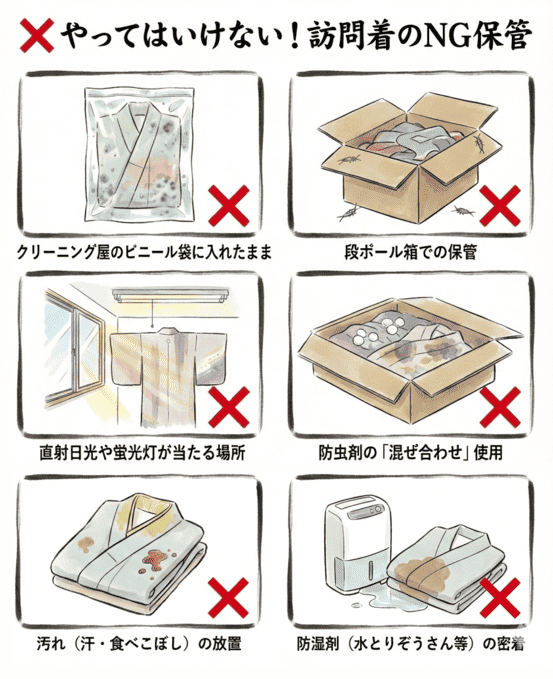 やってはいけない！訪問着のNG保管

クリーニング屋のビニール袋に入れたまま

段ボール箱での保管

直射日光や蛍光灯が当たる場所

防虫剤の「混ぜ合わせ」使用

汚れ（汗・食べこぼし）の放置

防湿剤（水とりぞうさん等）の密着