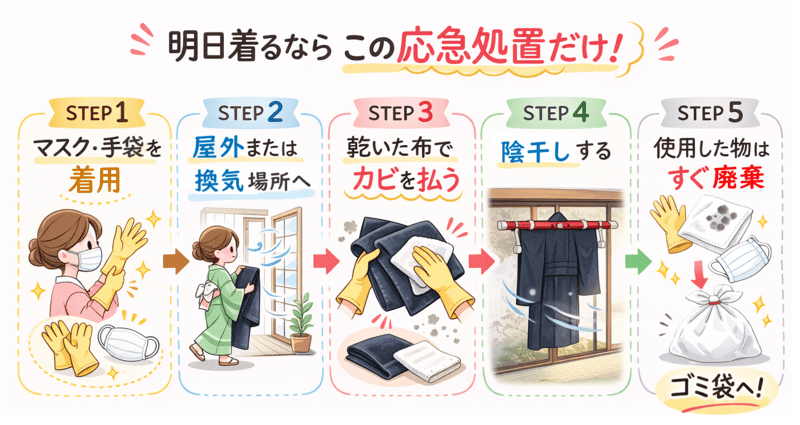 明日着るなら この応急処置だけ!

STEP 1
マスク・手袋を着用

STEP 2
屋外または換気場所へ

STEP 3
乾いた布でカビを払う

STEP 4
陰干しする

STEP 5
使用した物はすぐ廃棄

ゴミ袋へ!