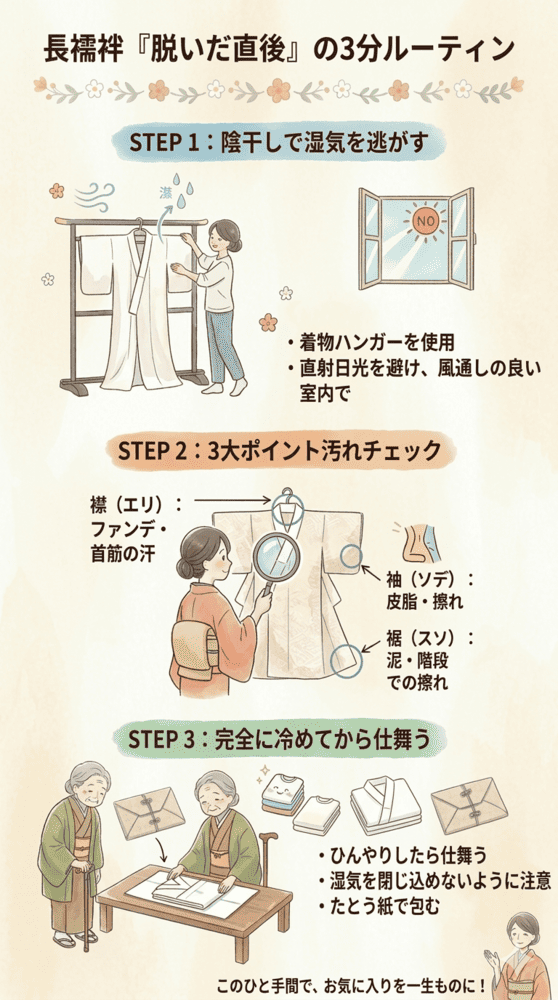 長襦袢『脱いだ直後』の3分ルーティン

STEP 1：陰干しで湿気を逃がす

湿

NO

・着物ハンガーを使用
・直射日光を避け、風通しの良い室内で

STEP 2：3大ポイント汚れチェック

襟（エリ）：ファンデ・首前の汗

袖（ソデ）：皮脂・擦れ

裾（スソ）：泥・階段での擦れ

STEP 3：完全に冷めてから仕舞う

・ひんやりしたら仕舞う
・湿気を閉じ込めないように注意
・たとう紙で包む

このひと手間で、お気に入りを一生ものに！